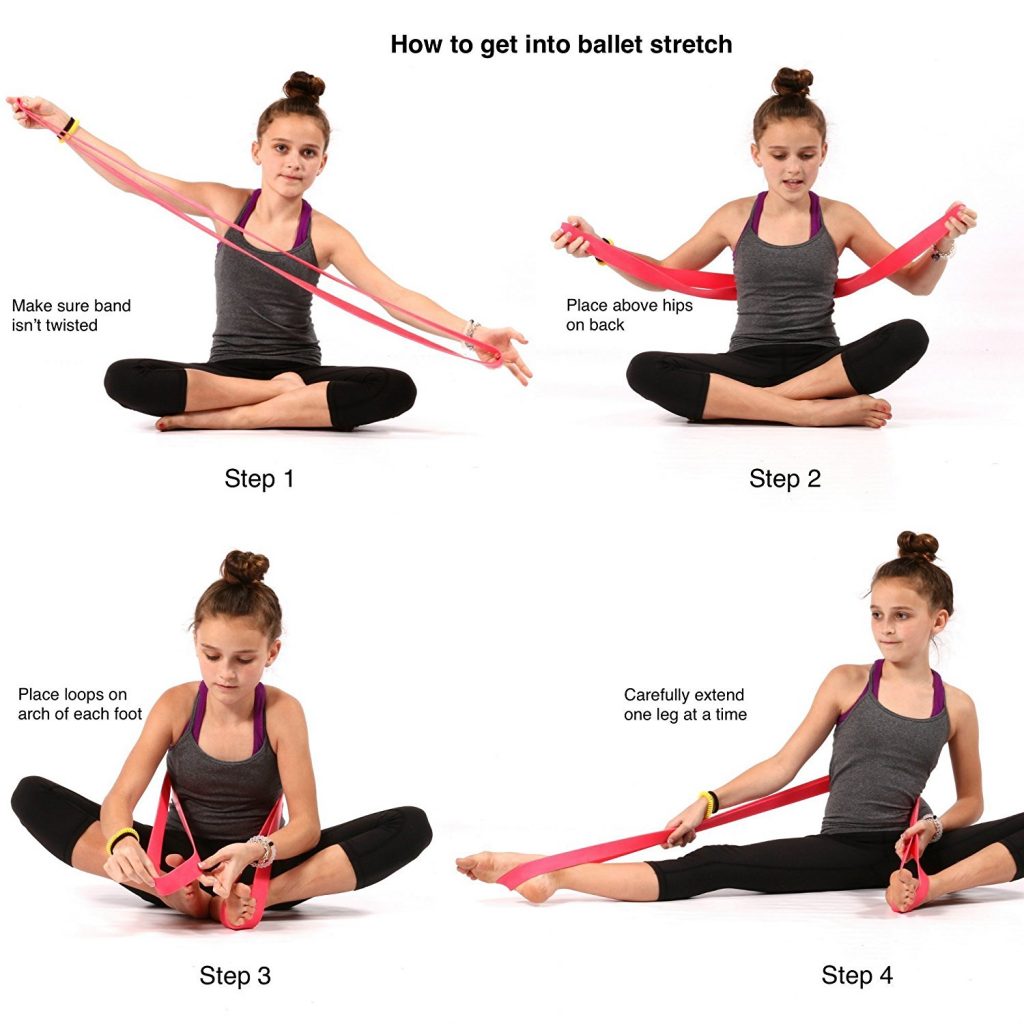 How to get into ballet stretch

Make sure band isn't twisted

Step 1

Place above hips on back

Step 2

Place loops on arch of each foot

Step 3

Carefully extend one leg at a time

Step 4